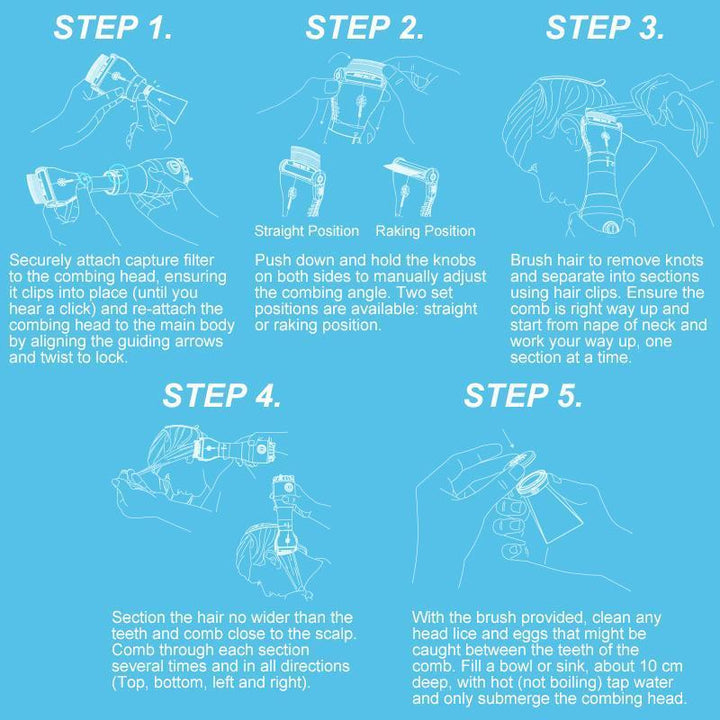 STEP 1.

Securely attach capture filter to the combing head, ensuring it clips into place (until you hear a click) and re-attach the combing head to the main body by aligning the guiding arrows and twist to lock.

STEP 2.

Straight Position Raking Position

Push down and hold the knobs on both sides to manually adjust the combing angle. Two set positions are available: straight or raking position.

STEP 3.

Brush hair to remove knots and separate into sections using hair clips. Ensure the comb is right way up and start from nape of neck and work your way up, one section at a time.

STEP 4.

Section the hair no wider than the teeth and comb close to the scalp. Comb through each section several times and in all directions (Top, bottom, left and right).

STEP 5.

With the brush provided, clean any head lice and eggs that might be caught between the teeth of the comb. Fill a bowl or sink, about 10 cm deep, with hot (not boiling) tap water and only submerge the combing head.