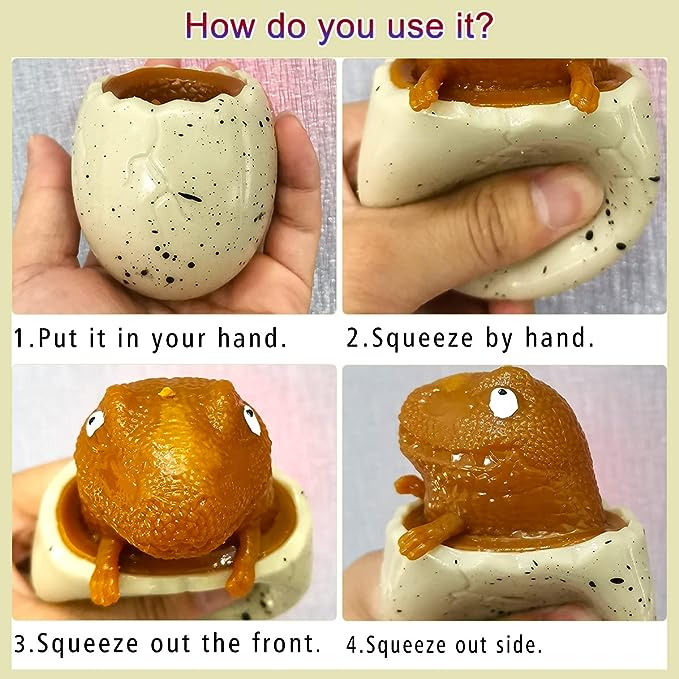 How do you use it?

1.Put it in your hand.

2.Squeeze by hand.

3.Squeeze out the front.

4.Squeeze out side.