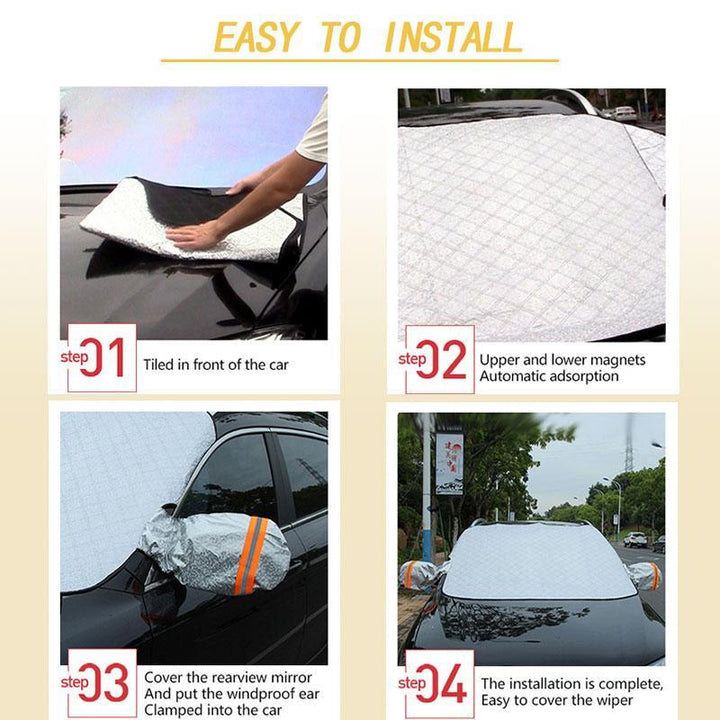 EASY TO INSTALL

step 01 Tiled in front of the car

step 02 Upper and lower magnets
Automatic adsorption

step 03 Cover the rearview mirror
And put the windproof ear
Clamped into the car

step 04 The installation is complete,
Easy to cover the wiper