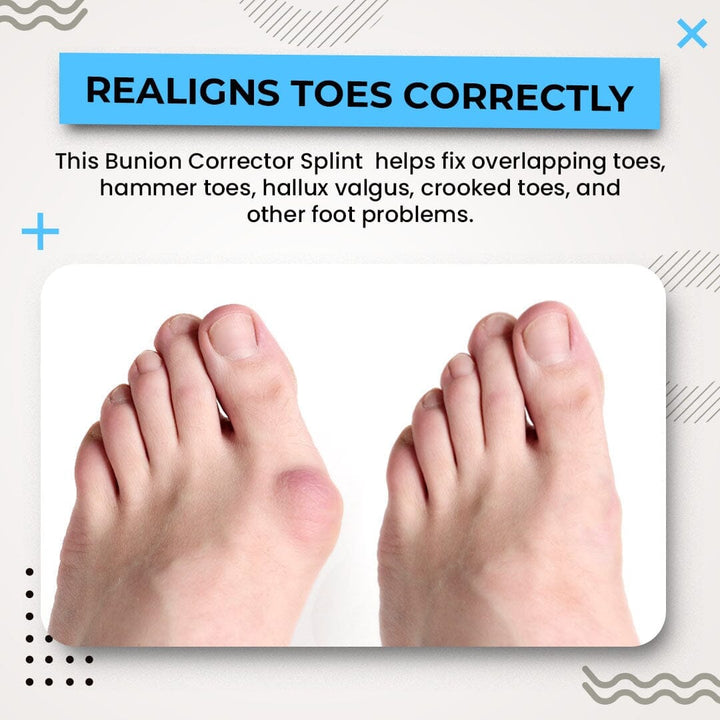 REALIGNS TOES CORRECTLY

This Bunion Corrector Splint  helps fix overlapping toes, hammer toes, hallux valgus, crooked toes, and other foot problems.