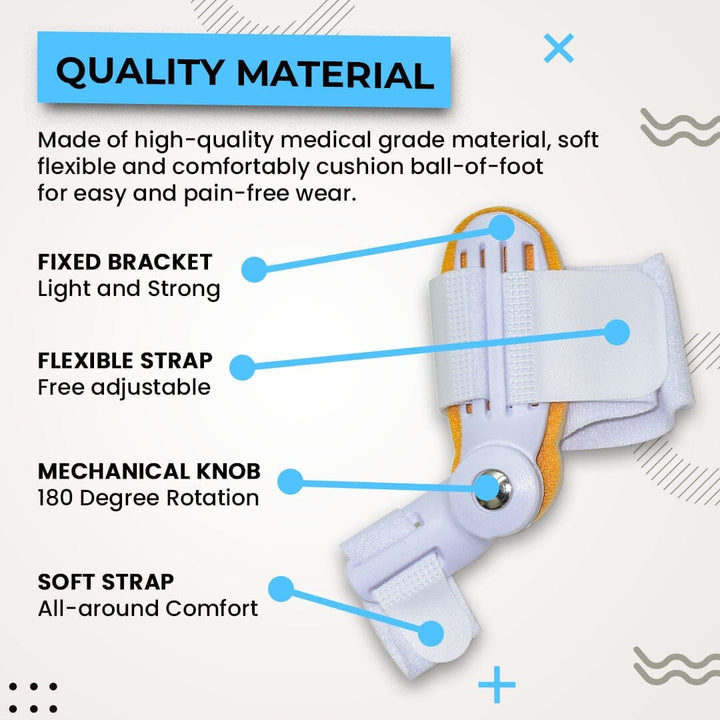 QUALITY MATERIAL

Made of high-quality medical grade material, soft flexible and comfortably cushion ball-of-foot for easy and pain-free wear.

FIXED BRACKET
Light and Strong

FLEXIBLE STRAP
Free adjustable

MECHANICAL KNOB
180 Degree Rotation

SOFT STRAP
All-around Comfort